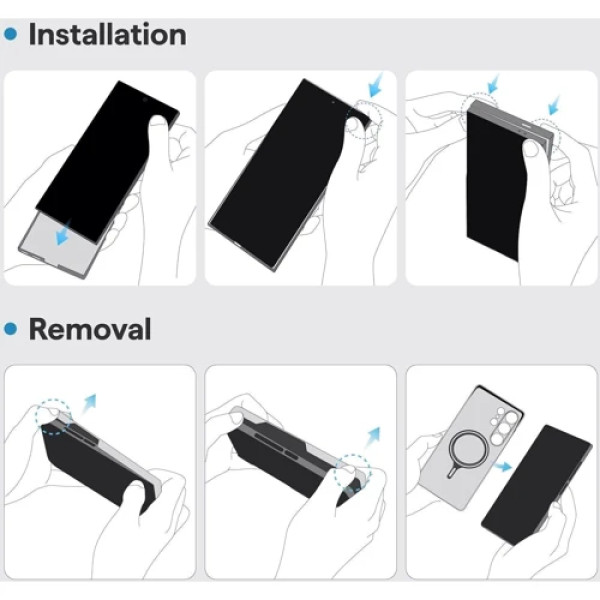 Installation

Removal